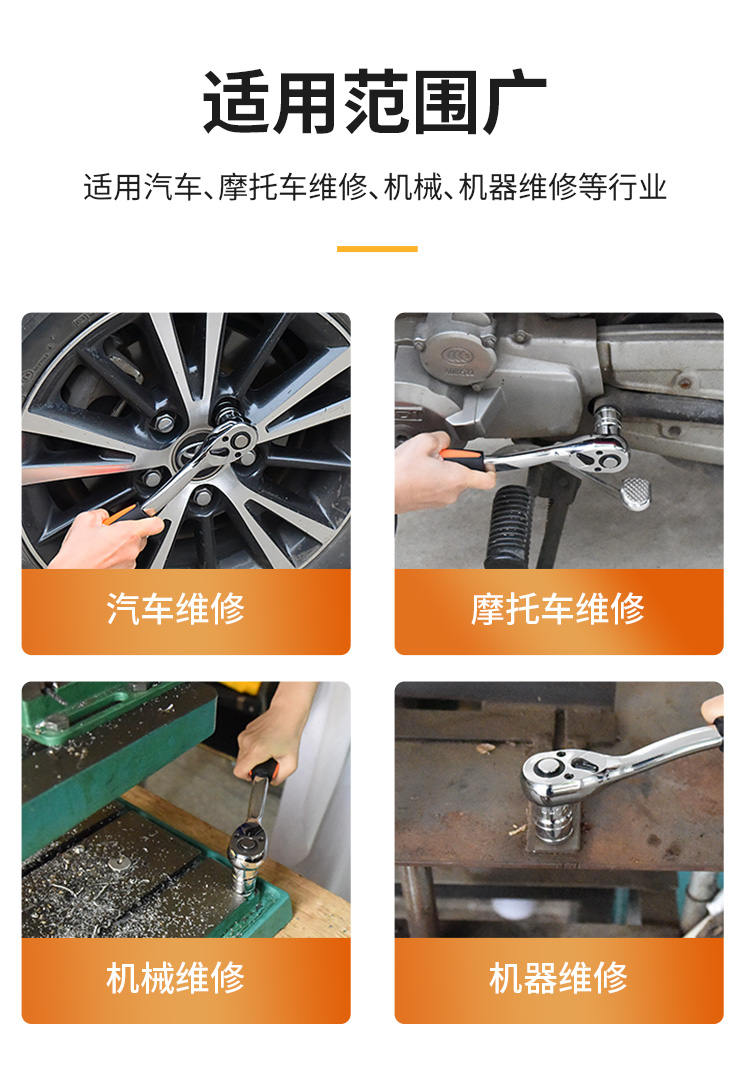 适用范围广

适用汽车、摩托车维修、机械、机器维修等行业

汽车维修

摩托车维修

机械维修

机器维修